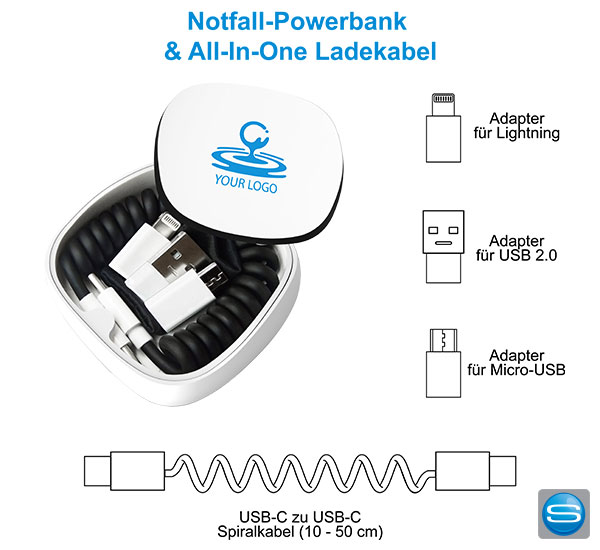 Notfall-Powerbank
& All-In-One Ladekabel

YOUR LOGO

Adapter
für Lightning

Adapter
für USB 2.0

Adapter
für Micro-USB

USB-C zu USB-C
Spiralkabel (10 - 50 cm)